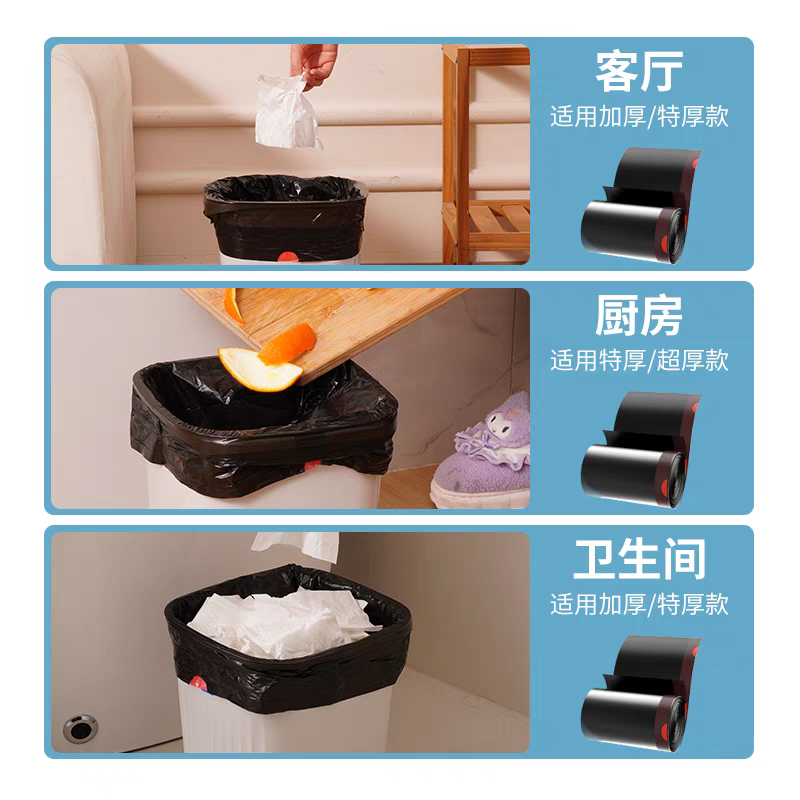 客厅
适用加厚/特厚款

厨房
适用特厚/超厚款

卫生间
适用加厚/特厚款