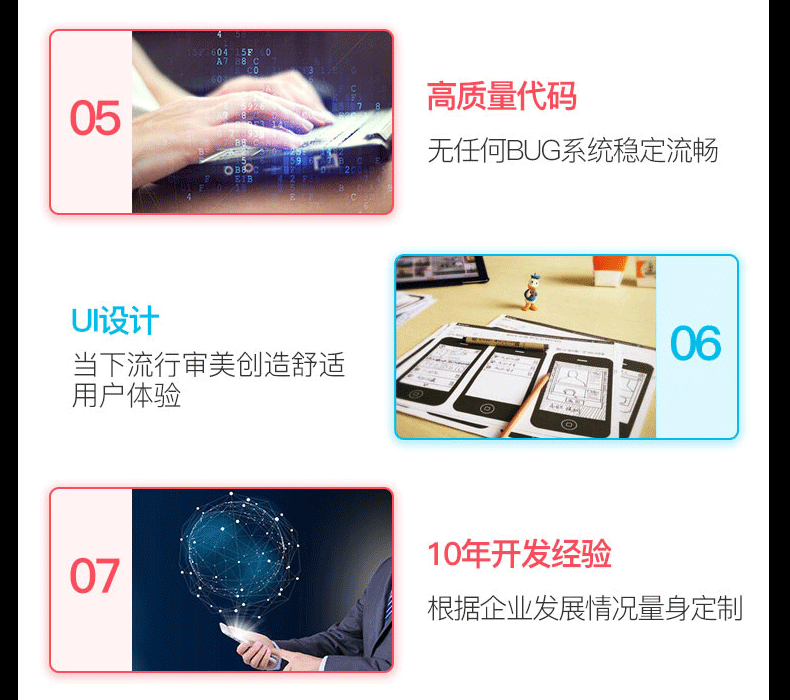 05

高质量代码

无任何BUG系统稳定流畅

UI设计

当下流行审美创造舒适用户体验

06

07

10年开发经验

根据企业发展情况量身定制