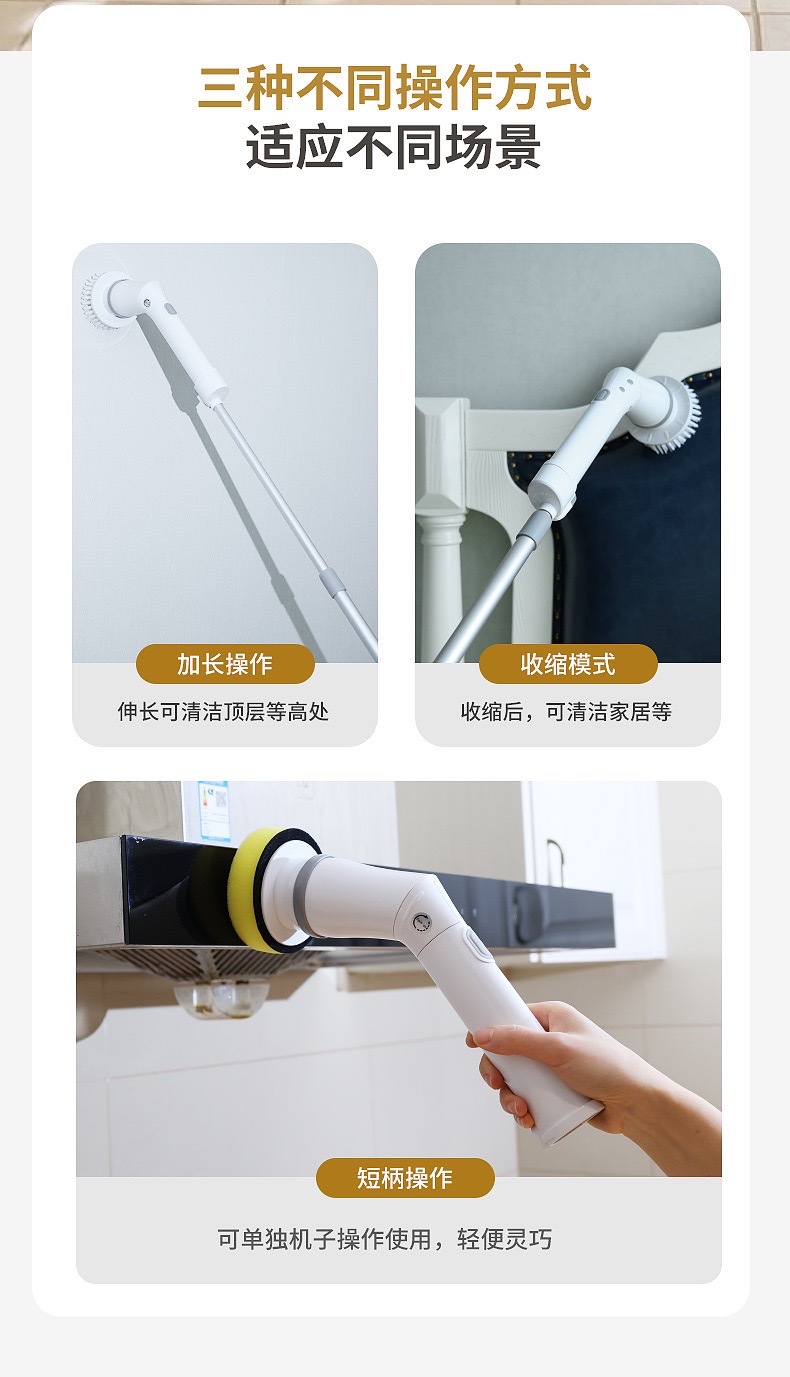 三种不同操作方式
适应不同场景

加长操作
伸长可清洁顶层等高处

收缩模式
收缩后，可清洁家居等

短柄操作
可单独机子操作使用，轻便灵巧